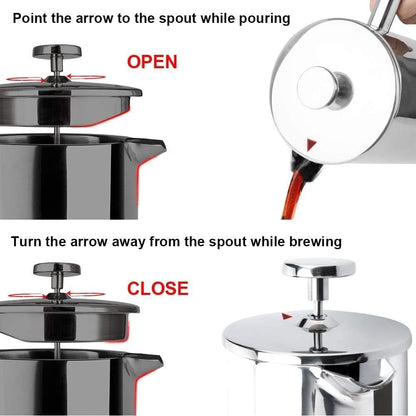 Point the arrow to the spout while pouring

OPEN

Turn the arrow away from the spout while brewing

CLOSE